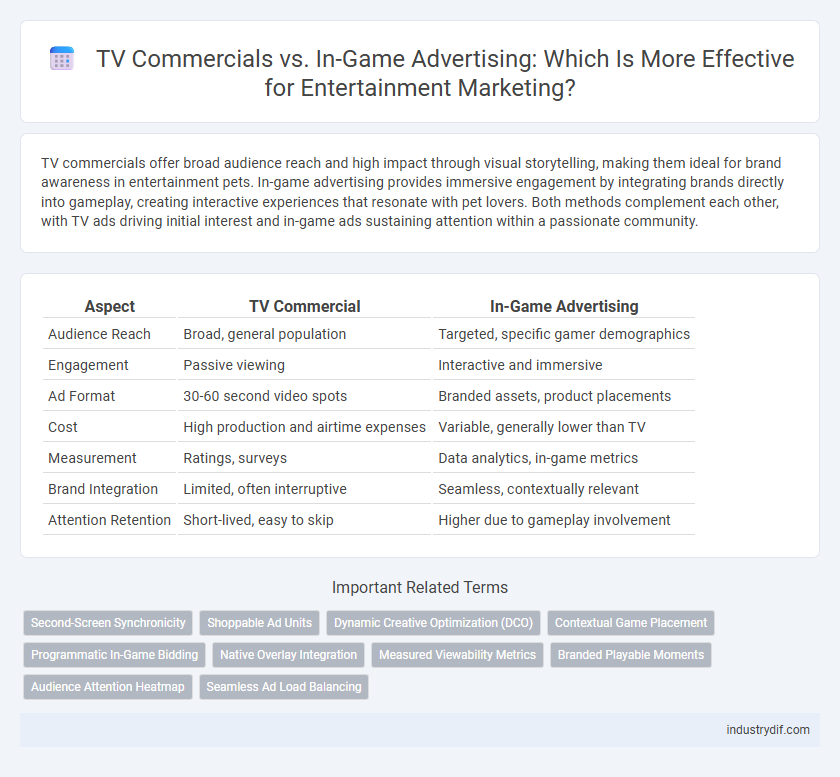 TV Commercials vs. In-Game Advertising: Which Is More Effective for Entertainment Marketing?

TV commercials offer broad audience reach and high impact through visual storytelling, making them ideal for brand awareness in entertainment pets. In-game advertising provides immersive engagement by integrating brands directly into gameplay, creating interactive experiences that resonate with pet lovers. Both methods complement each other, with TV ads driving initial interest and in-game ads sustaining attention within a passionate community.

| Aspect | TV Commercial | In-Game Advertising |
|---|---|---|
| Audience Reach | Broad, general population | Targeted, specific gamer demographics |
| Engagement | Passive viewing | Interactive and immersive |
| Ad Format | 30-60 second video spots | Branded assets, product placements |
| Cost | High production and airtime expenses | Variable, generally lower than TV |
| Measurement | Ratings, surveys | Data analytics, in-game metrics |
| Brand Integration | Limited, often interruptive | Seamless, contextually relevant |
| Attention Retention | Short-lived, easy to skip | Higher due to gameplay involvement |

Important Related Terms

Second-Screen Synchronicity
Shoppable Ad Units
Dynamic Creative Optimization (DCO)
Contextual Game Placement
Programmatic In-Game Bidding
Native Overlay Integration
Measured Viewability Metrics
Branded Playable Moments
Audience Attention Heatmap
Seamless Ad Load Balancing

industrydif.com