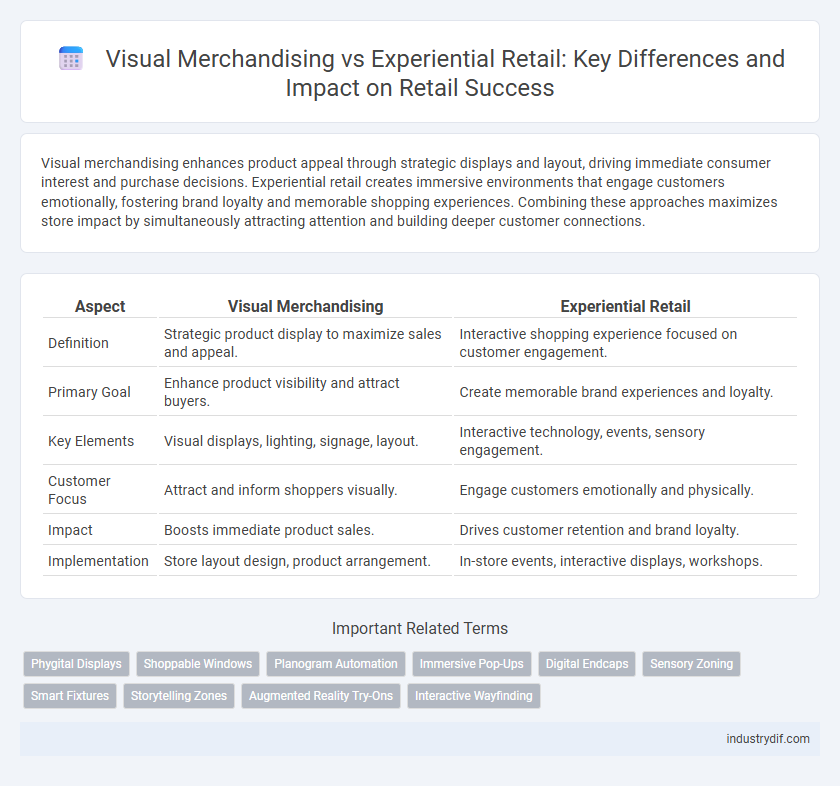 Visual Merchandising vs Experiential Retail: Key Differences and Impact on Retail Success

Visual merchandising enhances product appeal through strategic displays and layout, driving immediate consumer interest and purchase decisions. Experiential retail creates immersive environments that engage customers emotionally, fostering brand loyalty and memorable shopping experiences. Combining these approaches maximizes store impact by simultaneously attracting attention and building deeper customer connections.

| Aspect | Visual Merchandising | Experiential Retail |
|---|---|---|
| Definition | Strategic product display to maximize sales and appeal. | Interactive shopping experience focused on customer engagement. |
| Primary Goal | Enhance product visibility and attract buyers. | Create memorable brand experiences and loyalty. |
| Key Elements | Visual displays, lighting, signage, layout. | Interactive technology, events, sensory engagement. |
| Customer Focus | Attract and inform shoppers visually. | Engage customers emotionally and physically. |
| Impact | Boosts immediate product sales. | Drives customer retention and brand loyalty. |
| Implementation | Store layout design, product arrangement. | In-store events, interactive displays, workshops. |

Important Related Terms

Phygital Displays
Shoppable Windows
Planogram Automation
Immersive Pop-Ups
Digital Endcaps
Sensory Zoning
Smart Fixtures
Storytelling Zones
Augmented Reality Try-Ons
Interactive Wayfinding

industrydif.com