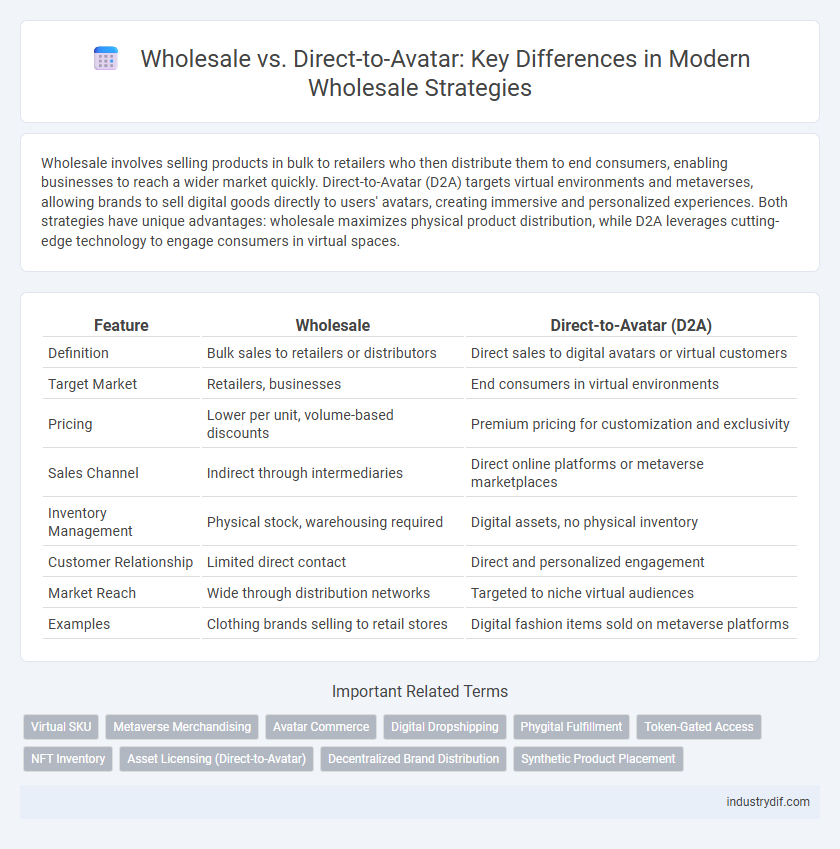 Wholesale vs. Direct-to-Avatar: Key Differences in Modern Wholesale Strategies

Wholesale involves selling products in bulk to retailers who then distribute them to end consumers, enabling businesses to reach a wider market quickly. Direct-to-Avatar (D2A) targets virtual environments and metaverses, allowing brands to sell digital goods directly to users' avatars, creating immersive and personalized experiences. Both strategies have unique advantages: wholesale maximizes physical product distribution, while D2A leverages cutting-edge technology to engage consumers in virtual spaces.

| Feature | Wholesale | Direct-to-Avatar (D2A) |
|---|---|---|
| Definition | Bulk sales to retailers or distributors | Direct sales to digital avatars or virtual customers |
| Target Market | Retailers, businesses | End consumers in virtual environments |
| Pricing | Lower per unit, volume-based discounts | Premium pricing for customization and exclusivity |
| Sales Channel | Indirect through intermediaries | Direct online platforms or metaverse marketplaces |
| Inventory Management | Physical stock, warehousing required | Digital assets, no physical inventory |
| Customer Relationship | Limited direct contact | Direct and personalized engagement |
| Market Reach | Wide through distribution networks | Targeted to niche virtual audiences |
| Examples | Clothing brands selling to retail stores | Digital fashion items sold on metaverse platforms |

Important Related Terms

Virtual SKU
Metaverse Merchandising
Avatar Commerce
Digital Dropshipping
Phygital Fulfillment
Token-Gated Access
NFT Inventory
Asset Licensing (Direct-to-Avatar)
Decentralized Brand Distribution
Synthetic Product Placement

industrydif.com