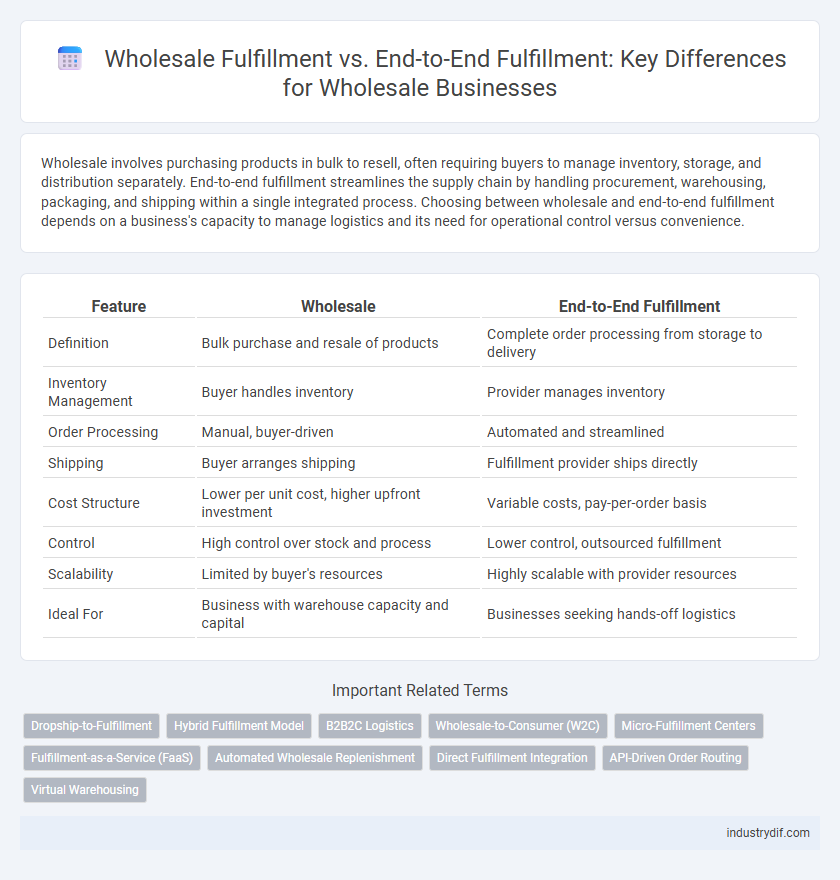 Wholesale Fulfillment vs. End-to-End Fulfillment: Key Differences for Wholesale Businesses

Wholesale involves purchasing products in bulk to resell, often requiring buyers to manage inventory, storage, and distribution separately. End-to-end fulfillment streamlines the supply chain by handling procurement, warehousing, packaging, and shipping within a single integrated process. Choosing between wholesale and end-to-end fulfillment depends on a business's capacity to manage logistics and its need for operational control versus convenience.

| Feature | Wholesale | End-to-End Fulfillment |
|---|---|---|
| Definition | Bulk purchase and resale of products | Complete order processing from storage to delivery |
| Inventory Management | Buyer handles inventory | Provider manages inventory |
| Order Processing | Manual, buyer-driven | Automated and streamlined |
| Shipping | Buyer arranges shipping | Fulfillment provider ships directly |
| Cost Structure | Lower per unit cost, higher upfront investment | Variable costs, pay-per-order basis |
| Control | High control over stock and process | Lower control, outsourced fulfillment |
| Scalability | Limited by buyer's resources | Highly scalable with provider resources |
| Ideal For | Business with warehouse capacity and capital | Businesses seeking hands-off logistics |

Important Related Terms

Dropship-to-Fulfillment
Hybrid Fulfillment Model
B2B2C Logistics
Wholesale-to-Consumer (W2C)
Micro-Fulfillment Centers
Fulfillment-as-a-Service (FaaS)
Automated Wholesale Replenishment
Direct Fulfillment Integration
API-Driven Order Routing
Virtual Warehousing

industrydif.com