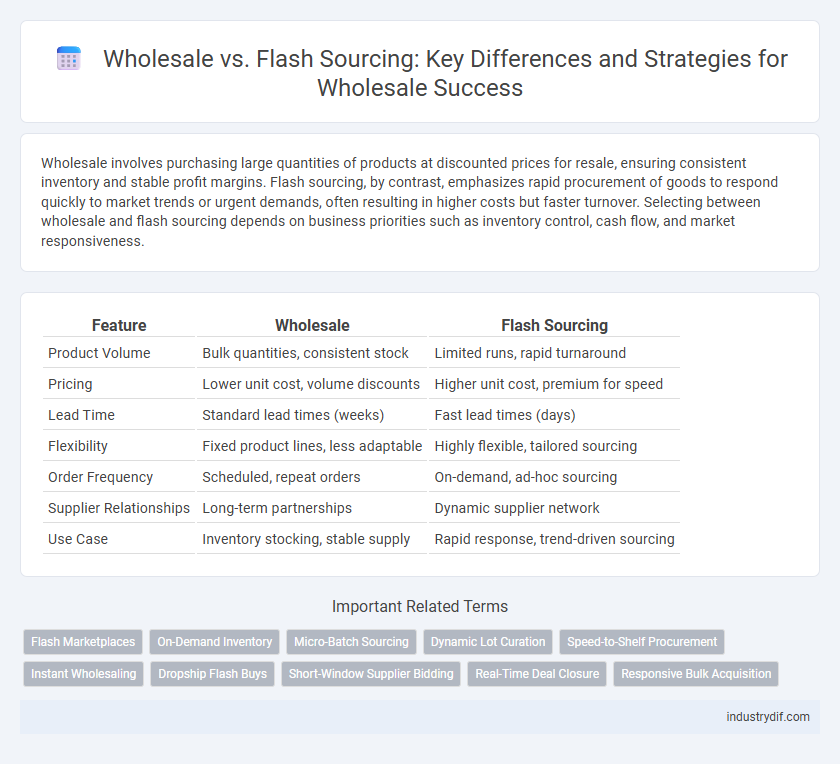 Wholesale vs. Flash Sourcing: Key Differences and Strategies for Wholesale Success

Wholesale involves purchasing large quantities of products at discounted prices for resale, ensuring consistent inventory and stable profit margins. Flash sourcing, by contrast, emphasizes rapid procurement of goods to respond quickly to market trends or urgent demands, often resulting in higher costs but faster turnover. Selecting between wholesale and flash sourcing depends on business priorities such as inventory control, cash flow, and market responsiveness.

| Feature | Wholesale | Flash Sourcing |
|---|---|---|
| Product Volume | Bulk quantities, consistent stock | Limited runs, rapid turnaround |
| Pricing | Lower unit cost, volume discounts | Higher unit cost, premium for speed |
| Lead Time | Standard lead times (weeks) | Fast lead times (days) |
| Flexibility | Fixed product lines, less adaptable | Highly flexible, tailored sourcing |
| Order Frequency | Scheduled, repeat orders | On-demand, ad-hoc sourcing |
| Supplier Relationships | Long-term partnerships | Dynamic supplier network |
| Use Case | Inventory stocking, stable supply | Rapid response, trend-driven sourcing |

Important Related Terms

Flash Marketplaces On-Demand Inventory Micro-Batch Sourcing Dynamic Lot Curation Speed-to-Shelf Procurement Instant Wholesaling Dropship Flash Buys Short-Window Supplier Bidding Real-Time Deal Closure Responsive Bulk Acquisition

industrydif.com