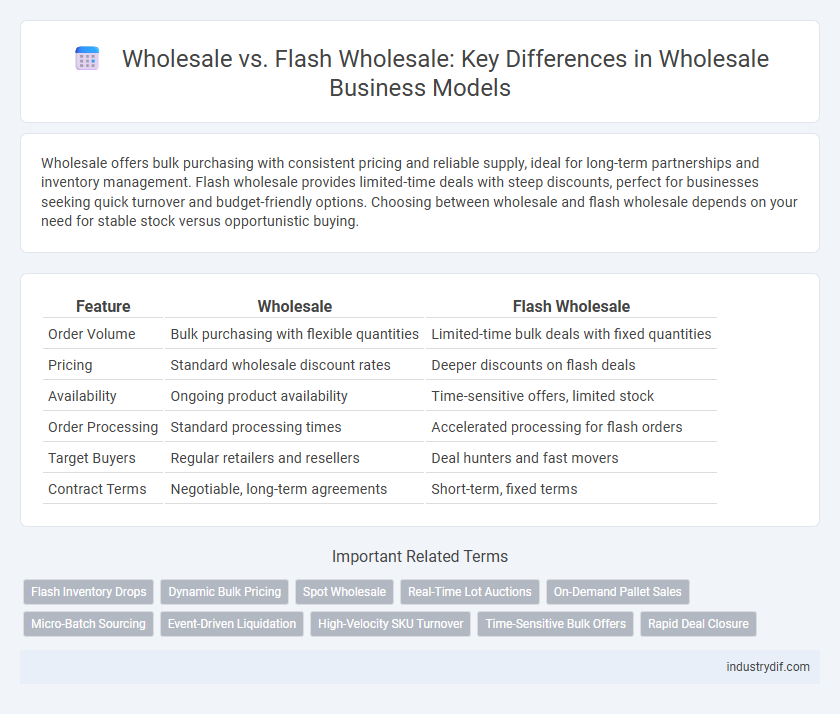 Wholesale vs. Flash Wholesale: Key Differences in Wholesale Business Models

Wholesale offers bulk purchasing with consistent pricing and reliable supply, ideal for long-term partnerships and inventory management. Flash wholesale provides limited-time deals with steep discounts, perfect for businesses seeking quick turnover and budget-friendly options. Choosing between wholesale and flash wholesale depends on your need for stable stock versus opportunistic buying.

| Feature | Wholesale | Flash Wholesale |
|---|---|---|
| Order Volume | Bulk purchasing with flexible quantities | Limited-time bulk deals with fixed quantities |
| Pricing | Standard wholesale discount rates | Deeper discounts on flash deals |
| Availability | Ongoing product availability | Time-sensitive offers, limited stock |
| Order Processing | Standard processing times | Accelerated processing for flash orders |
| Target Buyers | Regular retailers and resellers | Deal hunters and fast movers |
| Contract Terms | Negotiable, long-term agreements | Short-term, fixed terms |

Important Related Terms

Flash Inventory Drops
Dynamic Bulk Pricing
Spot Wholesale
Real-Time Lot Auctions
On-Demand Pallet Sales
Micro-Batch Sourcing
Event-Driven Liquidation
High-Velocity SKU Turnover
Time-Sensitive Bulk Offers
Rapid Deal Closure

industrydif.com