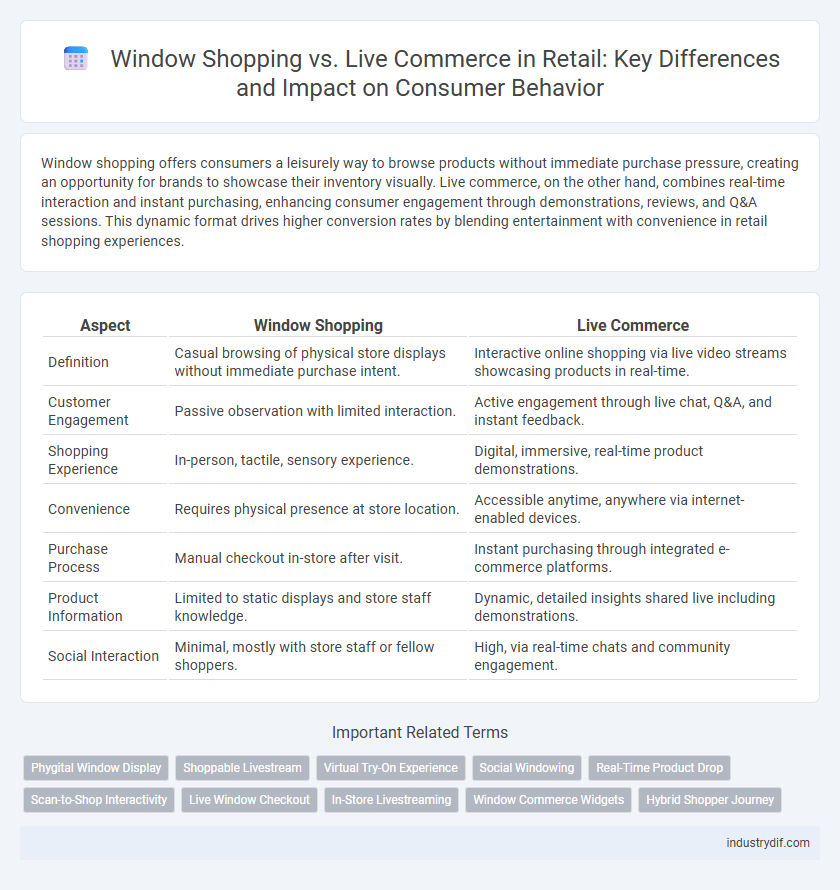 Window Shopping vs. Live Commerce in Retail: Key Differences and Impact on Consumer Behavior

Window shopping offers consumers a leisurely way to browse products without immediate purchase pressure, creating an opportunity for brands to showcase their inventory visually. Live commerce, on the other hand, combines real-time interaction and instant purchasing, enhancing consumer engagement through demonstrations, reviews, and Q&A sessions. This dynamic format drives higher conversion rates by blending entertainment with convenience in retail shopping experiences.

| Aspect | Window Shopping | Live Commerce |
|---|---|---|
| Definition | Casual browsing of physical store displays without immediate purchase intent. | Interactive online shopping via live video streams showcasing products in real-time. |
| Customer Engagement | Passive observation with limited interaction. | Active engagement through live chat, Q&A, and instant feedback. |
| Shopping Experience | In-person, tactile, sensory experience. | Digital, immersive, real-time product demonstrations. |
| Convenience | Requires physical presence at store location. | Accessible anytime, anywhere via internet-enabled devices. |
| Purchase Process | Manual checkout in-store after visit. | Instant purchasing through integrated e-commerce platforms. |
| Product Information | Limited to static displays and store staff knowledge. | Dynamic, detailed insights shared live including demonstrations. |
| Social Interaction | Minimal, mostly with store staff or fellow shoppers. | High, via real-time chats and community engagement. |

Important Related Terms

Phygital Window Display
Shoppable Livestream
Virtual Try-On Experience
Social Windowing
Real-Time Product Drop
Scan-to-Shop Interactivity
Live Window Checkout
In-Store Livestreaming
Window Commerce Widgets
Hybrid Shopper Journey

industrydif.com